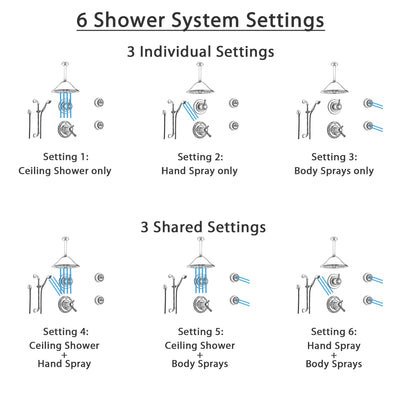 6 Shower System Settings

3 Individual Settings

Setting 1:
Ceiling Shower only

Setting 2:
Hand Spray only

Setting 3:
Body Sprays only

3 Shared Settings

Setting 4:
Ceiling Shower
+
Hand Spray

Setting 5:
Ceiling Shower
+
Body Sprays

Setting 6:
Hand Spray
+
Body Sprays