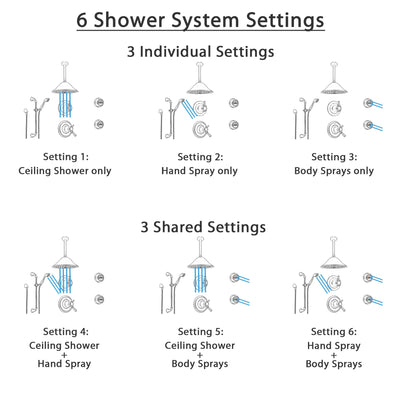 6 Shower System Settings

3 Individual Settings

Setting 1:
Ceiling Shower only

Setting 2:
Hand Spray only

Setting 3:
Body Sprays only

3 Shared Settings

Setting 4:
Ceiling Shower
+
Hand Spray

Setting 5:
Ceiling Shower
+
Body Sprays

Setting 6:
Hand Spray
+
Body Sprays