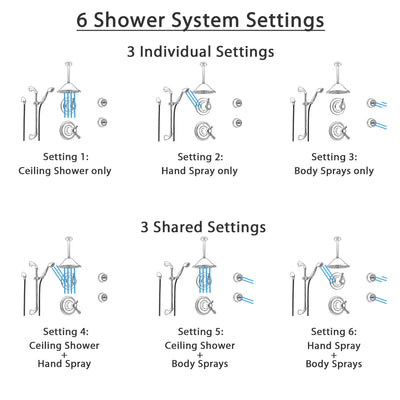 6 Shower System Settings

3 Individual Settings

Setting 1:
Ceiling Shower only

Setting 2:
Hand Spray only

Setting 3:
Body Sprays only

3 Shared Settings

Setting 4:
Ceiling Shower
+
Hand Spray

Setting 5:
Ceiling Shower
+
Body Sprays

Setting 6:
Hand Spray
+
Body Sprays