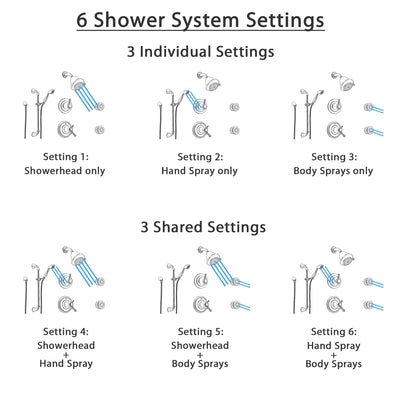 6 Shower System Settings

3 Individual Settings

Setting 1:
Showerhead only

Setting 2:
Hand Spray only

Setting 3:
Body Sprays only

3 Shared Settings

Setting 4:
Showerhead
+
Hand Spray

Setting 5:
Showerhead
+
Body Sprays

Setting 6:
Hand Spray
+
Body Sprays