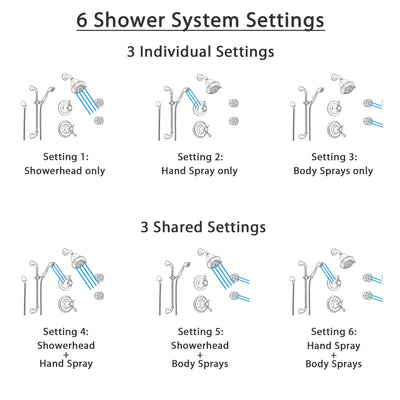 6 Shower System Settings

3 Individual Settings

Setting 1:
Showerhead only

Setting 2:
Hand Spray only

Setting 3:
Body Sprays only

3 Shared Settings

Setting 4:
Showerhead
+
Hand Spray

Setting 5:
Showerhead
+
Body Sprays

Setting 6:
Hand Spray
+
Body Sprays