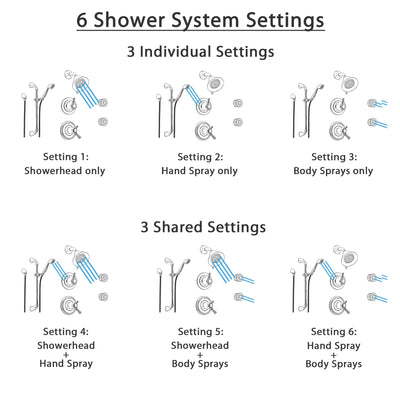 6 Shower System Settings

3 Individual Settings

Setting 1:
Showerhead only

Setting 2:
Hand Spray only

Setting 3:
Body Sprays only

3 Shared Settings

Setting 4:
Showerhead
+
Hand Spray

Setting 5:
Showerhead
+
Body Sprays

Setting 6:
Hand Spray
+
Body Sprays