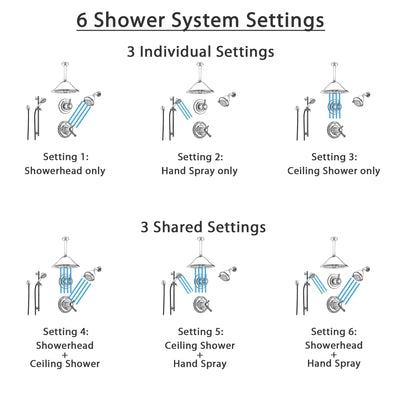 6 Shower System Settings

3 Individual Settings

Setting 1:
Showerhead only

Setting 2:
Hand Spray only

Setting 3:
Ceiling Shower only

3 Shared Settings

Setting 4:
Showerhead
+
Ceiling Shower

Setting 5:
Ceiling Shower
+
Hand Spray

Setting 6:
Showerhead
+
Hand Spray