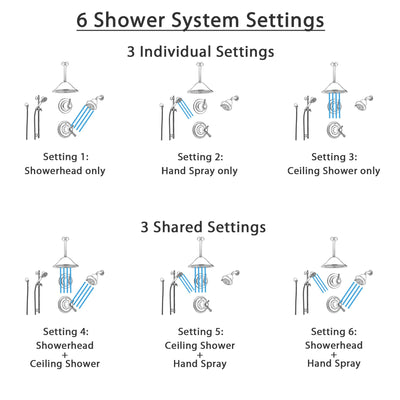 6 Shower System Settings

3 Individual Settings

Setting 1:
Showerhead only

Setting 2:
Hand Spray only

Setting 3:
Ceiling Shower only

3 Shared Settings

Setting 4:
Showerhead
+
Ceiling Shower

Setting 5:
Ceiling Shower
+
Hand Spray

Setting 6:
Showerhead
+
Hand Spray