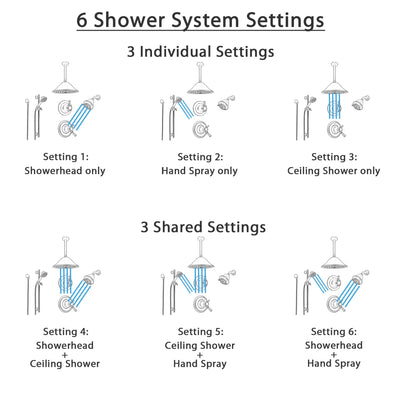 6 Shower System Settings

3 Individual Settings

Setting 1:
Showerhead only

Setting 2:
Hand Spray only

Setting 3:
Ceiling Shower only

3 Shared Settings

Setting 4:
Showerhead
+
Ceiling Shower

Setting 5:
Ceiling Shower
+
Hand Spray

Setting 6:
Showerhead
+
Hand Spray