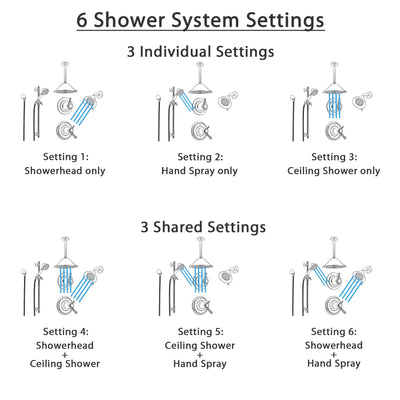 6 Shower System Settings

3 Individual Settings

Setting 1:
Showerhead only

Setting 2:
Hand Spray only

Setting 3:
Ceiling Shower only

3 Shared Settings

Setting 4:
Showerhead
+
Ceiling Shower

Setting 5:
Ceiling Shower
+
Hand Spray

Setting 6:
Showerhead
+
Hand Spray