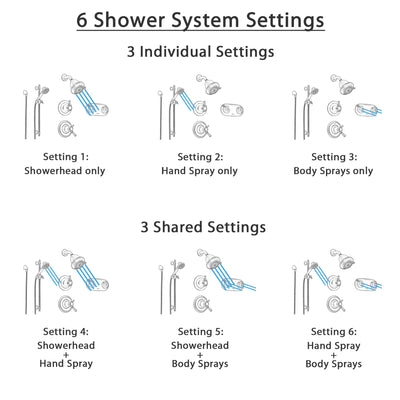 6 Shower System Settings

3 Individual Settings

Setting 1:
Showerhead only

Setting 2:
Hand Spray only

Setting 3:
Body Sprays only

3 Shared Settings

Setting 4:
Showerhead
+
Hand Spray

Setting 5:
Showerhead
+
Body Sprays

Setting 6:
Hand Spray
+
Body Sprays