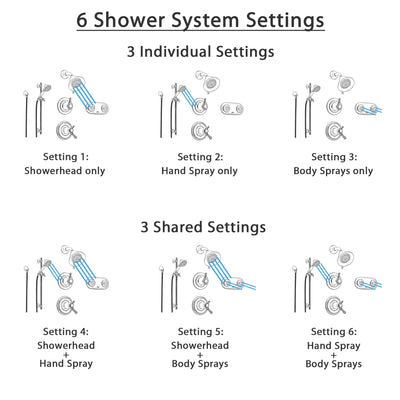 6 Shower System Settings

3 Individual Settings

Setting 1:
Showerhead only

Setting 2:
Hand Spray only

Setting 3:
Body Sprays only

3 Shared Settings

Setting 4:
Showerhead
+
Hand Spray

Setting 5:
Showerhead
+
Body Sprays

Setting 6:
Hand Spray
+
Body Sprays