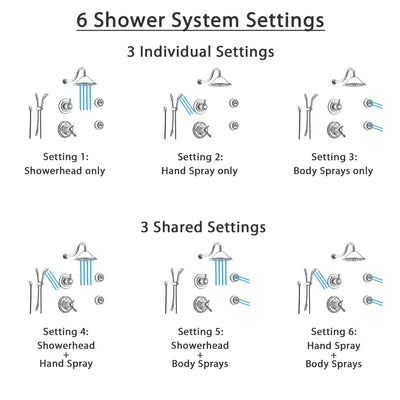 6 Shower System Settings

3 Individual Settings

Setting 1:
Showerhead only

Setting 2:
Hand Spray only

Setting 3:
Body Sprays only

3 Shared Settings

Setting 4:
Showerhead
+
Hand Spray

Setting 5:
Showerhead
+
Body Sprays

Setting 6:
Hand Spray
+
Body Sprays