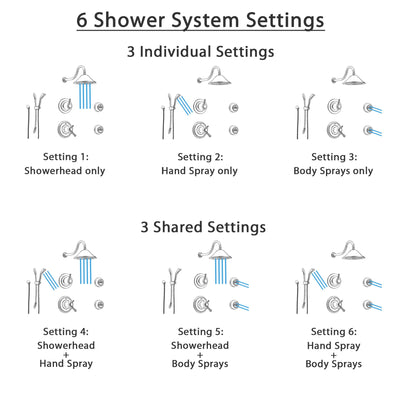 6 Shower System Settings

3 Individual Settings

Setting 1:
Showerhead only

Setting 2:
Hand Spray only

Setting 3:
Body Sprays only

3 Shared Settings

Setting 4:
Showerhead
+
Hand Spray

Setting 5:
Showerhead
+
Body Sprays

Setting 6:
Hand Spray
+
Body Sprays