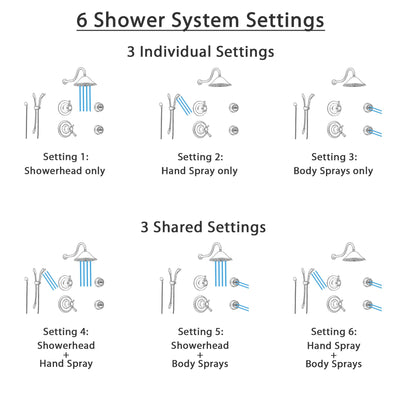 6 Shower System Settings

3 Individual Settings

Setting 1:
Showerhead only

Setting 2:
Hand Spray only

Setting 3:
Body Sprays only

3 Shared Settings

Setting 4:
Showerhead
+
Hand Spray

Setting 5:
Showerhead
+
Body Sprays

Setting 6:
Hand Spray
+
Body Sprays