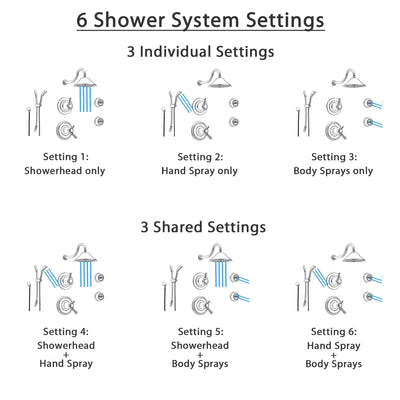 6 Shower System Settings

3 Individual Settings

Setting 1:
Showerhead only

Setting 2:
Hand Spray only

Setting 3:
Body Sprays only

3 Shared Settings

Setting 4:
Showerhead
+
Hand Spray

Setting 5:
Showerhead
+
Body Sprays

Setting 6:
Hand Spray
+
Body Sprays