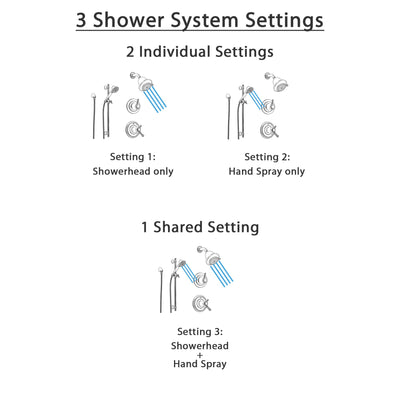 3 Shower System Settings

2 Individual Settings

Setting 1:
Showerhead only

Setting 2:
Hand Spray only

1 Shared Setting

Setting 3:
Showerhead
+
Hand Spray