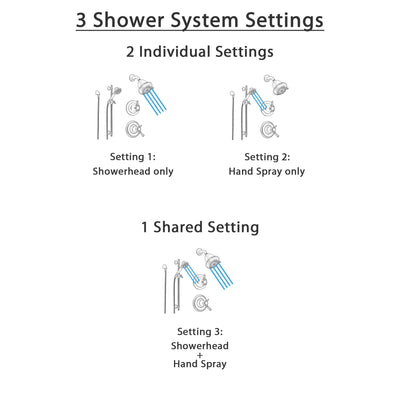 3 Shower System Settings

2 Individual Settings

Setting 1:
Showerhead only

Setting 2:
Hand Spray only

1 Shared Setting

Setting 3:
Showerhead
+
Hand Spray