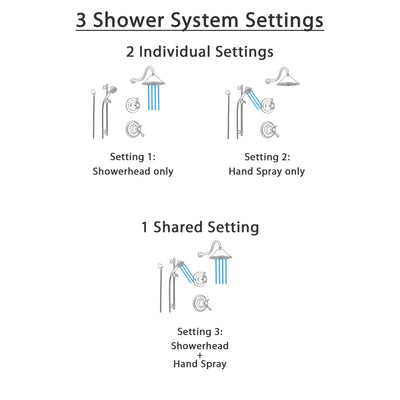 3 Shower System Settings

2 Individual Settings

Setting 1:
Showerhead only

Setting 2:
Hand Spray only

1 Shared Setting

Setting 3:
Showerhead
+
Hand Spray