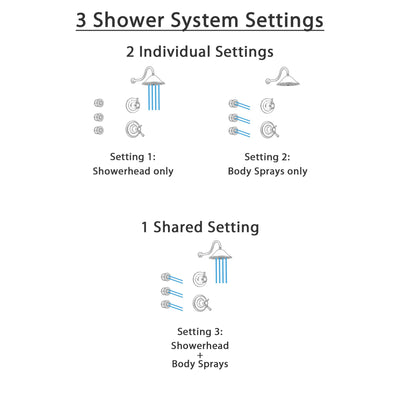 3 Shower System Settings

2 Individual Settings

Setting 1:
Showerhead only

Setting 2:
Body Sprays only

1 Shared Setting

Setting 3:
Showerhead
+
Body Sprays