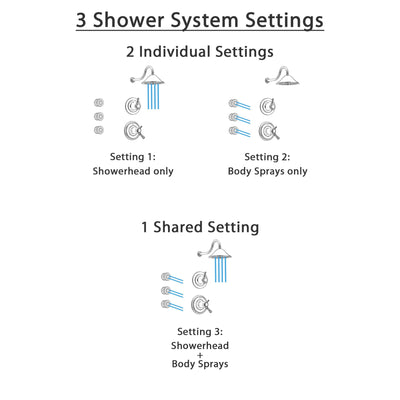 3 Shower System Settings

2 Individual Settings

Setting 1:
Showerhead only

Setting 2:
Body Sprays only

1 Shared Setting

Setting 3:
Showerhead
+
Body Sprays