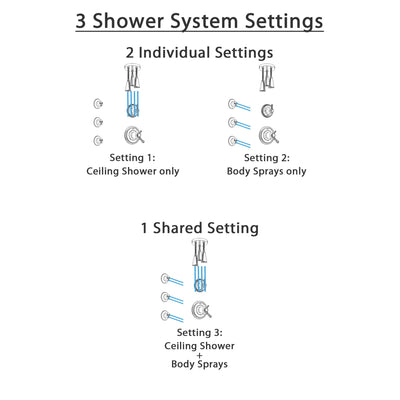 3 Shower System Settings

2 Individual Settings

Setting 1:
Ceiling Shower only

Setting 2:
Body Sprays only

1 Shared Setting

Setting 3:
Ceiling Shower
+
Body Sprays