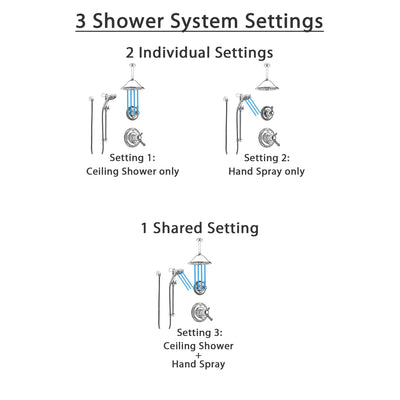 3 Shower System Settings

2 Individual Settings

Setting 1:
Ceiling Shower only

Setting 2:
Hand Spray only

1 Shared Setting

Setting 3:
Ceiling Shower
+
Hand Spray