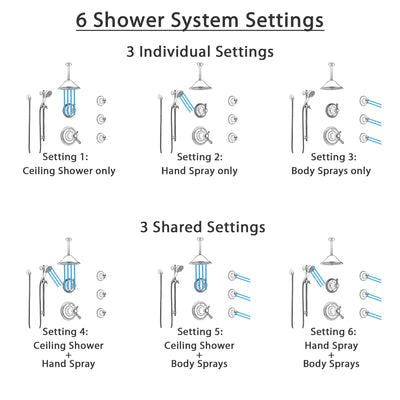 6 Shower System Settings

3 Individual Settings

Setting 1:
Ceiling Shower only

Setting 2:
Hand Spray only

Setting 3:
Body Sprays only

3 Shared Settings

Setting 4:
Ceiling Shower
+
Hand Spray

Setting 5:
Ceiling Shower
+
Body Sprays

Setting 6:
Hand Spray
+
Body Sprays