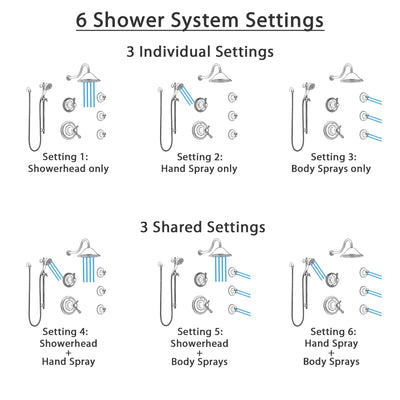 6 Shower System Settings

3 Individual Settings

Setting 1:
Showerhead only

Setting 2:
Hand Spray only

Setting 3:
Body Sprays only

3 Shared Settings

Setting 4:
Showerhead
+
Hand Spray

Setting 5:
Showerhead
+
Body Sprays

Setting 6:
Hand Spray
+
Body Sprays