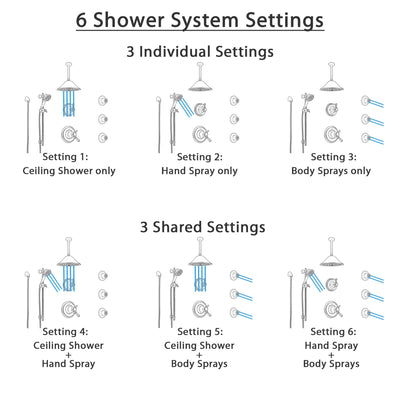 6 Shower System Settings

3 Individual Settings

Setting 1:
Ceiling Shower only

Setting 2:
Hand Spray only

Setting 3:
Body Sprays only

3 Shared Settings

Setting 4:
Ceiling Shower
+
Hand Spray

Setting 5:
Ceiling Shower
+
Body Sprays

Setting 6:
Hand Spray
+
Body Sprays