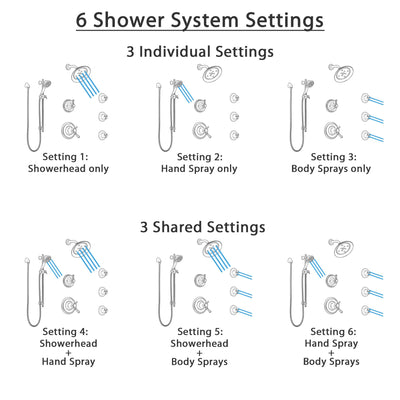 6 Shower System Settings

3 Individual Settings

Setting 1:
Showerhead only

Setting 2:
Hand Spray only

Setting 3:
Body Sprays only

3 Shared Settings

Setting 4:
Showerhead
+
Hand Spray

Setting 5:
Showerhead
+
Body Sprays

Setting 6:
Hand Spray
+
Body Sprays