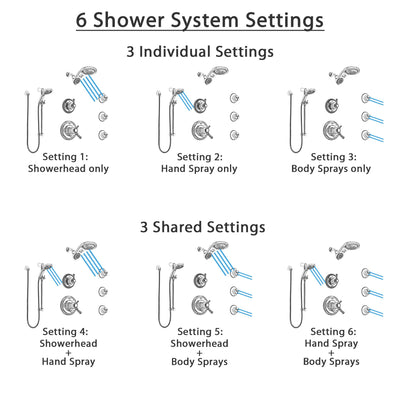 6 Shower System Settings

3 Individual Settings

Setting 1:
Showerhead only

Setting 2:
Hand Spray only

Setting 3:
Body Sprays only

3 Shared Settings

Setting 4:
Showerhead
+
Hand Spray

Setting 5:
Showerhead
+
Body Sprays

Setting 6:
Hand Spray
+
Body Sprays