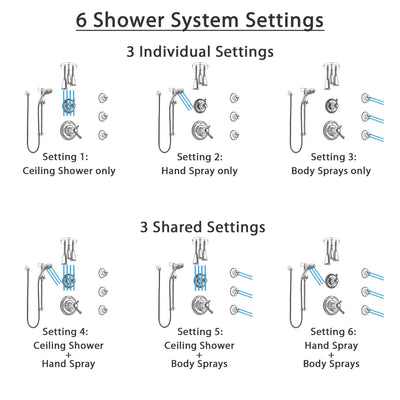 6 Shower System Settings

3 Individual Settings

Setting 1:
Ceiling Shower only

Setting 2:
Hand Spray only

Setting 3:
Body Sprays only

3 Shared Settings

Setting 4:
Ceiling Shower
+
Hand Spray

Setting 5:
Ceiling Shower
+
Body Sprays

Setting 6:
Hand Spray
+
Body Sprays