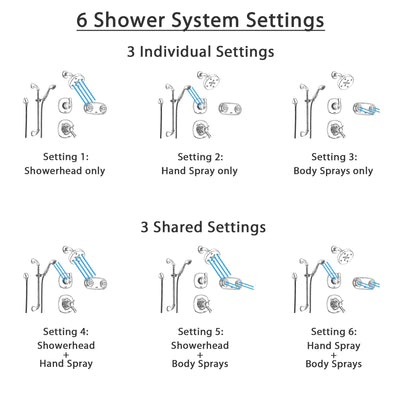 6 Shower System Settings

3 Individual Settings

Setting 1:
Showerhead only

Setting 2:
Hand Spray only

Setting 3:
Body Sprays only

3 Shared Settings

Setting 4:
Showerhead
+
Hand Spray

Setting 5:
Showerhead
+
Body Sprays

Setting 6:
Hand Spray
+
Body Sprays