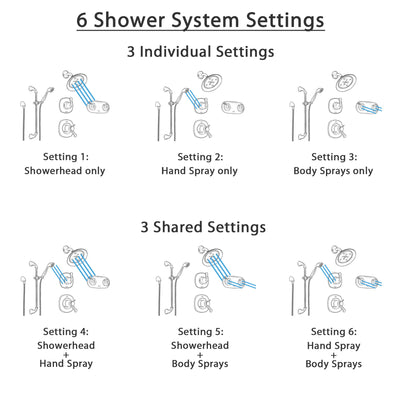 6 Shower System Settings

3 Individual Settings

Setting 1:
Showerhead only

Setting 2:
Hand Spray only

Setting 3:
Body Sprays only

3 Shared Settings

Setting 4:
Showerhead
+
Hand Spray

Setting 5:
Showerhead
+
Body Sprays

Setting 6:
Hand Spray
+
Body Sprays