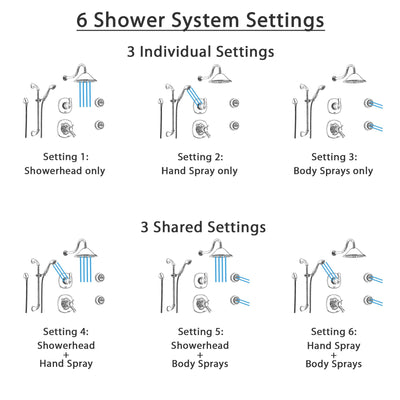 6 Shower System Settings

3 Individual Settings

Setting 1:
Showerhead only

Setting 2:
Hand Spray only

Setting 3:
Body Sprays only

3 Shared Settings

Setting 4:
Showerhead
+
Hand Spray

Setting 5:
Showerhead
+
Body Sprays

Setting 6:
Hand Spray
+
Body Sprays