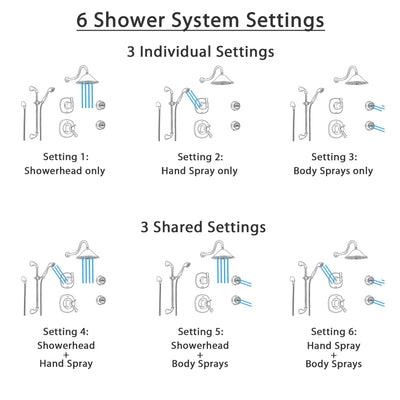 6 Shower System Settings

3 Individual Settings

Setting 1:
Showerhead only

Setting 2:
Hand Spray only

Setting 3:
Body Sprays only

3 Shared Settings

Setting 4:
Showerhead
+
Hand Spray

Setting 5:
Showerhead
+
Body Sprays

Setting 6:
Hand Spray
+
Body Sprays