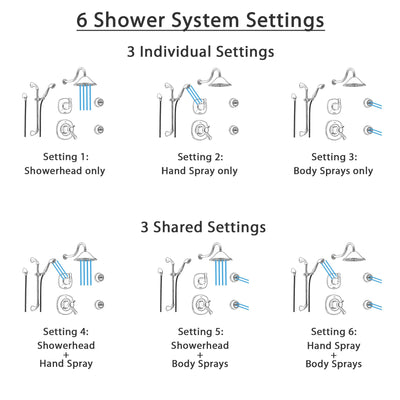 6 Shower System Settings

3 Individual Settings

Setting 1:
Showerhead only

Setting 2:
Hand Spray only

Setting 3:
Body Sprays only

3 Shared Settings

Setting 4:
Showerhead
+
Hand Spray

Setting 5:
Showerhead
+
Body Sprays

Setting 6:
Hand Spray
+
Body Sprays