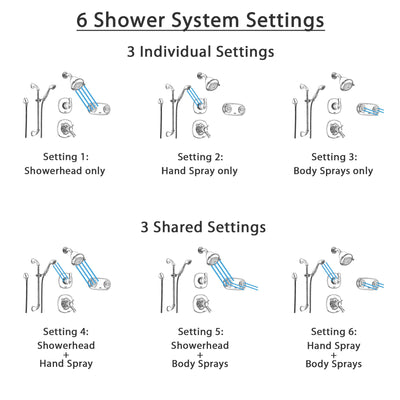 6 Shower System Settings

3 Individual Settings

Setting 1:
Showerhead only

Setting 2:
Hand Spray only

Setting 3:
Body Sprays only

3 Shared Settings

Setting 4:
Showerhead
+
Hand Spray

Setting 5:
Showerhead
+
Body Sprays

Setting 6:
Hand Spray
+
Body Sprays