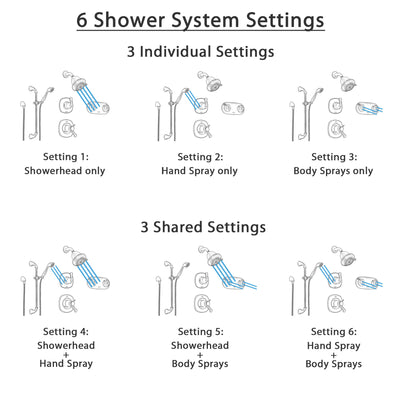 6 Shower System Settings

3 Individual Settings

Setting 1:
Showerhead only

Setting 2:
Hand Spray only

Setting 3:
Body Sprays only

3 Shared Settings

Setting 4:
Showerhead
+
Hand Spray

Setting 5:
Showerhead
+
Body Sprays

Setting 6:
Hand Spray
+
Body Sprays