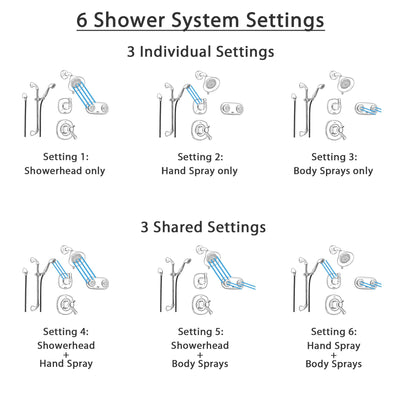 6 Shower System Settings

3 Individual Settings

Setting 1:
Showerhead only

Setting 2:
Hand Spray only

Setting 3:
Body Sprays only

3 Shared Settings

Setting 4:
Showerhead
+
Hand Spray

Setting 5:
Showerhead
+
Body Sprays

Setting 6:
Hand Spray
+
Body Sprays