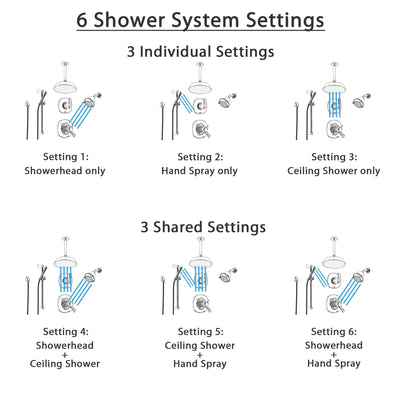 6 Shower System Settings

3 Individual Settings

Setting 1:
Showerhead only

Setting 2:
Hand Spray only

Setting 3:
Ceiling Shower only

3 Shared Settings

Setting 4:
Showerhead
+
Ceiling Shower

Setting 5:
Ceiling Shower
+
Hand Spray

Setting 6:
Showerhead
+
Hand Spray