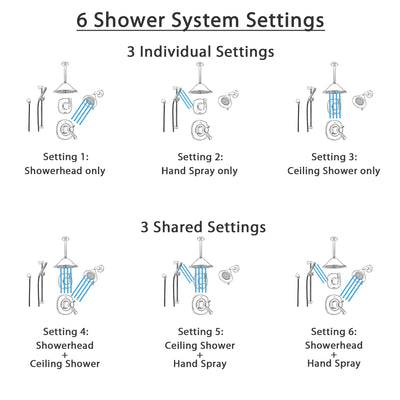 6 Shower System Settings

3 Individual Settings

Setting 1:
Showerhead only

Setting 2:
Hand Spray only

Setting 3:
Ceiling Shower only

3 Shared Settings

Setting 4:
Showerhead
+
Ceiling Shower

Setting 5:
Ceiling Shower
+
Hand Spray

Setting 6:
Showerhead
+
Hand Spray