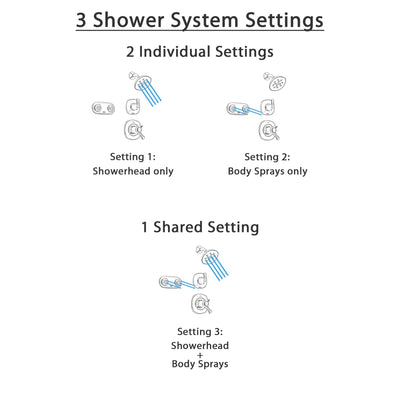 3 Shower System Settings

2 Individual Settings

Setting 1:
Showerhead only

Setting 2:
Body Sprays only

1 Shared Setting

Setting 3:
Showerhead
+
Body Sprays