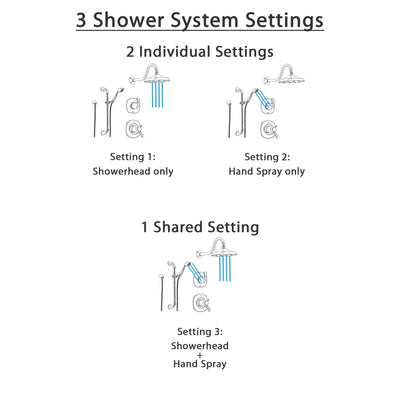 3 Shower System Settings

2 Individual Settings

Setting 1:
Showerhead only

Setting 2:
Hand Spray only

1 Shared Setting

Setting 3:
Showerhead
+
Hand Spray