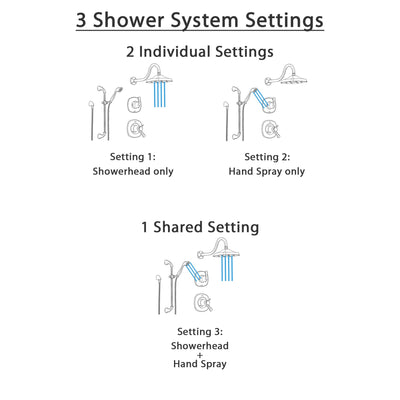 3 Shower System Settings

2 Individual Settings

Setting 1:
Showerhead only

Setting 2:
Hand Spray only

1 Shared Setting

Setting 3:
Showerhead
+
Hand Spray