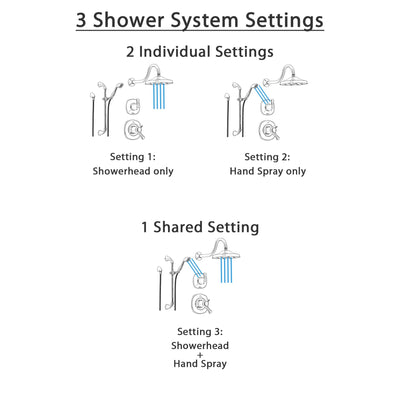 3 Shower System Settings

2 Individual Settings

Setting 1:
Showerhead only

Setting 2:
Hand Spray only

1 Shared Setting

Setting 3:
Showerhead
+
Hand Spray