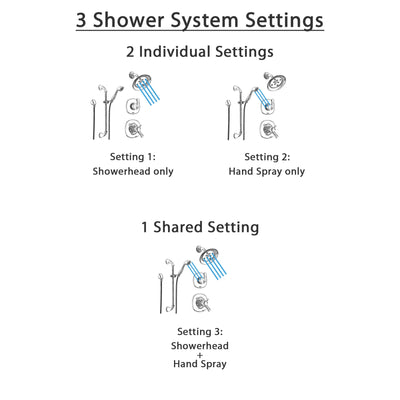 3 Shower System Settings

2 Individual Settings

Setting 1:
Showerhead only

Setting 2:
Hand Spray only

1 Shared Setting

Setting 3:
Showerhead
+
Hand Spray