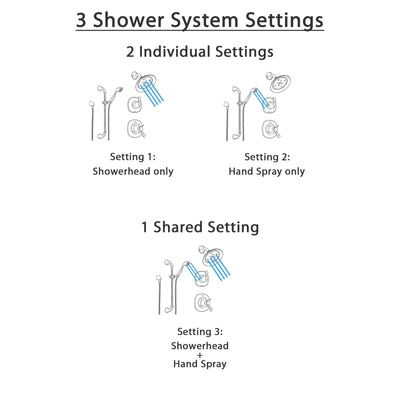 3 Shower System Settings

2 Individual Settings

Setting 1:
Showerhead only

Setting 2:
Hand Spray only

1 Shared Setting

Setting 3:
Showerhead
+
Hand Spray