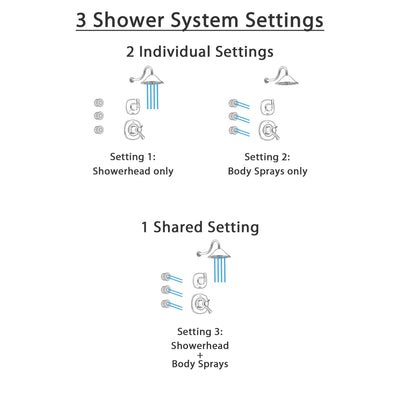 3 Shower System Settings

2 Individual Settings

Setting 1:
Showerhead only

Setting 2:
Body Sprays only

1 Shared Setting

Setting 3:
Showerhead
+
Body Sprays