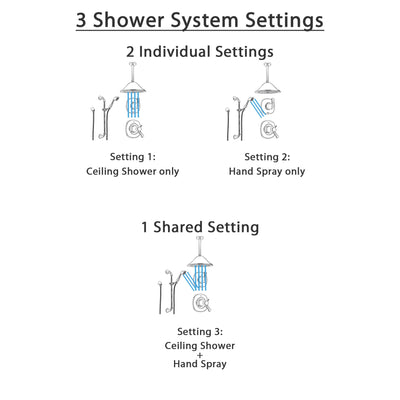 3 Shower System Settings

2 Individual Settings

Setting 1:
Ceiling Shower only

Setting 2:
Hand Spray only

1 Shared Setting

Setting 3:
Ceiling Shower
+
Hand Spray