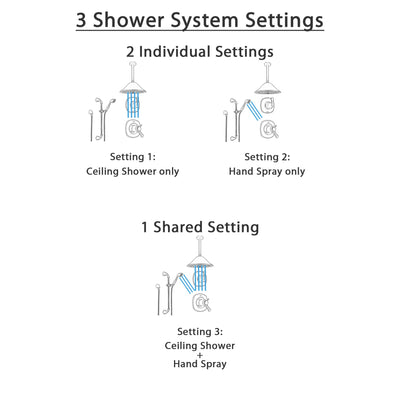 3 Shower System Settings

2 Individual Settings

Setting 1:
Ceiling Shower only

Setting 2:
Hand Spray only

1 Shared Setting

Setting 3:
Ceiling Shower
+
Hand Spray