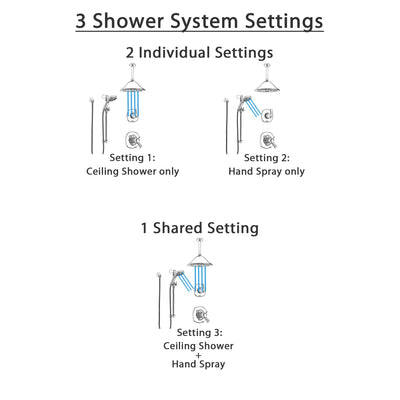 3 Shower System Settings

2 Individual Settings

Setting 1:
Ceiling Shower only

Setting 2:
Hand Spray only

1 Shared Setting

Setting 3:
Ceiling Shower
+
Hand Spray