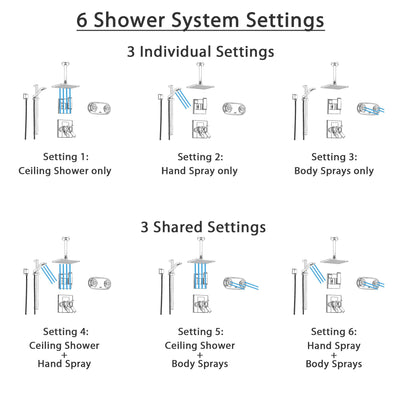 6 Shower System Settings

3 Individual Settings

Setting 1:
Ceiling Shower only

Setting 2:
Hand Spray only

Setting 3:
Body Sprays only

3 Shared Settings

Setting 4:
Ceiling Shower
+
Hand Spray

Setting 5:
Ceiling Shower
+
Body Sprays

Setting 6:
Hand Spray
+
Body Sprays